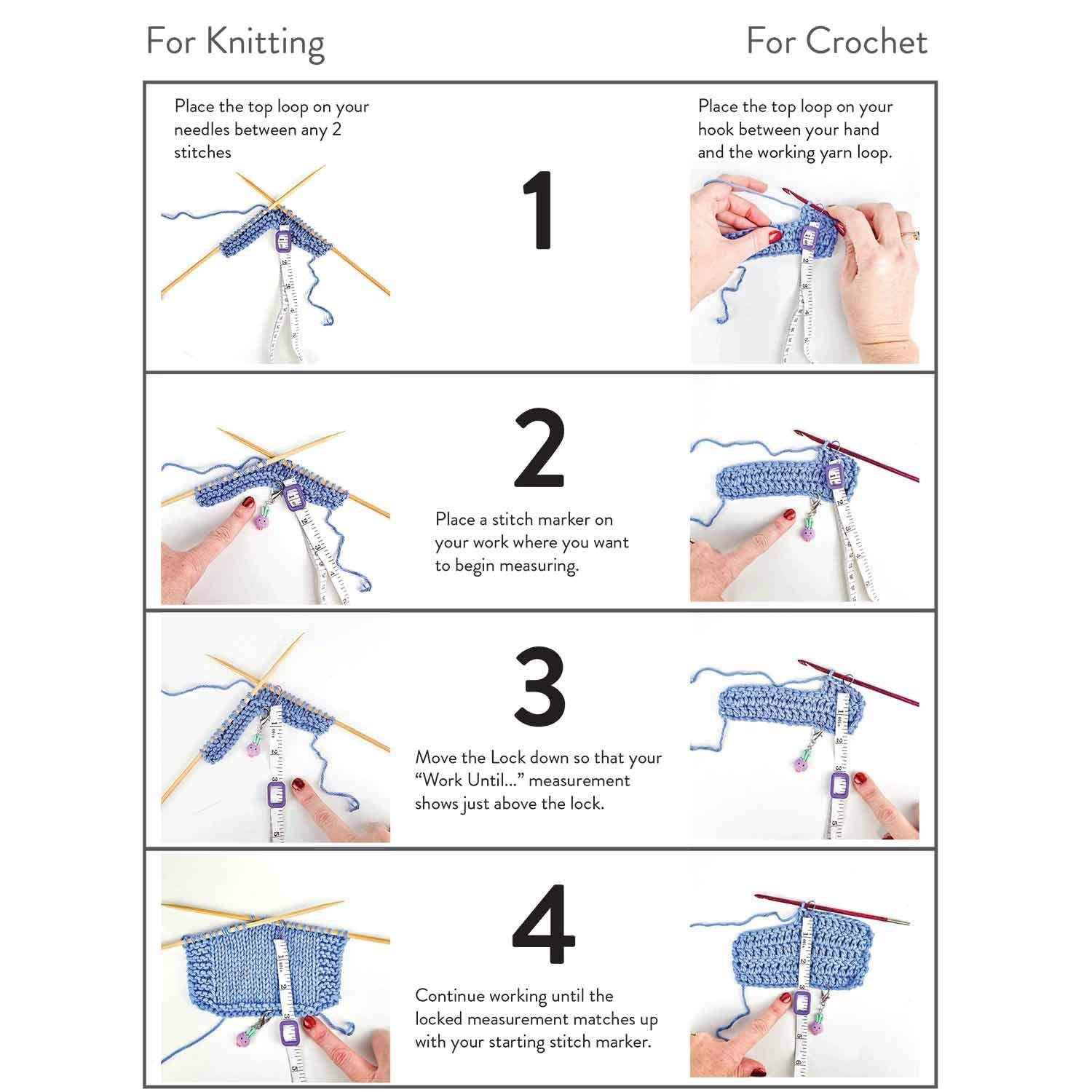 For Knitting

For Crochet

Place the top loop on your needles between any 2 stitches

1

Place the top loop on your hook between your hand and the working yarn loop.

2

Place a stitch marker on your work where you want to begin measuring.

3

Move the Lock down so that your "Work Until..." measurement shows just above the lock.

4

Continue working until the locked measurement matches up with your starting stitch marker.